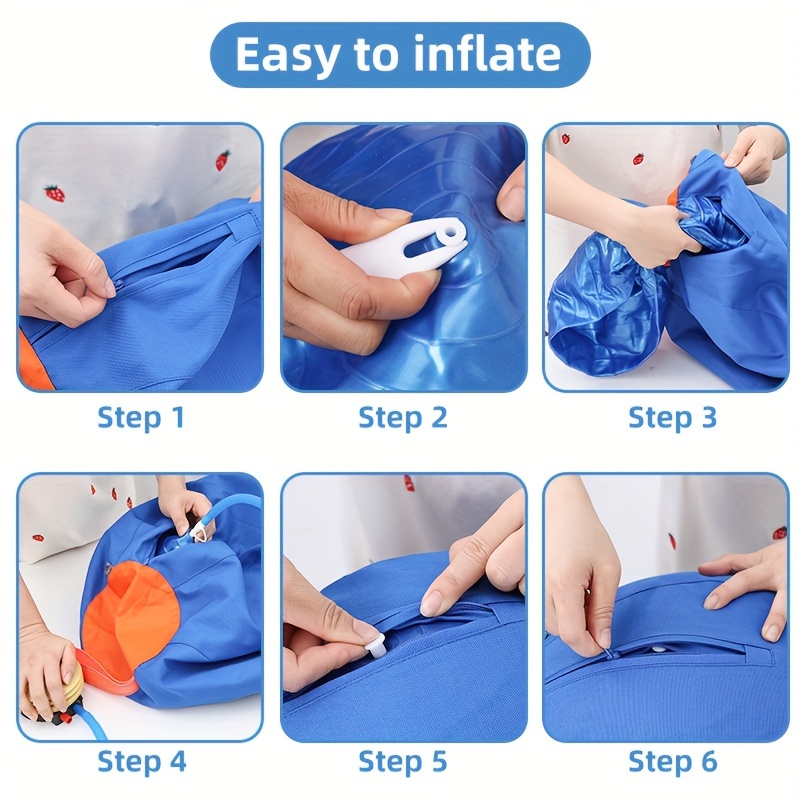 Easy to inflate

Step 1

Step 2

Step 3

Step 4

Step 5

Step 6